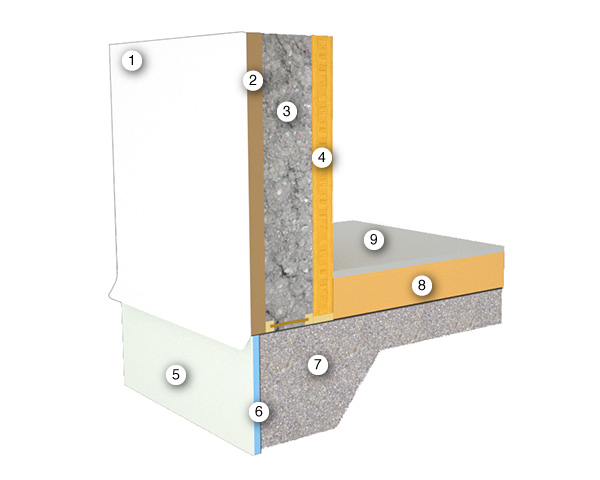 1
2
3
4
9
8
5
7
6